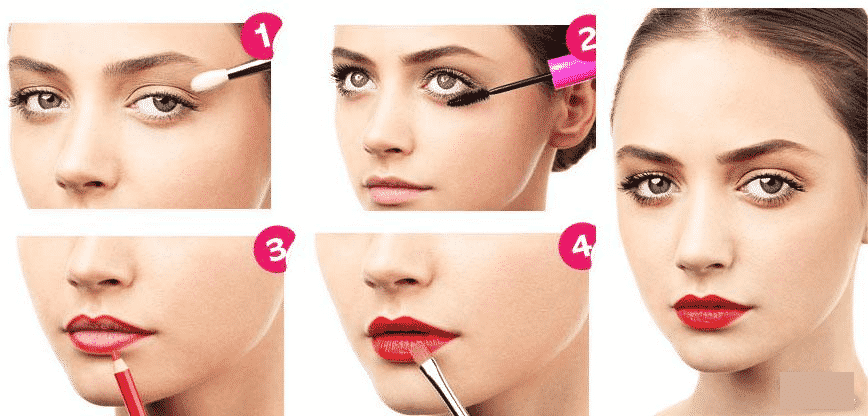 1
2
3
4